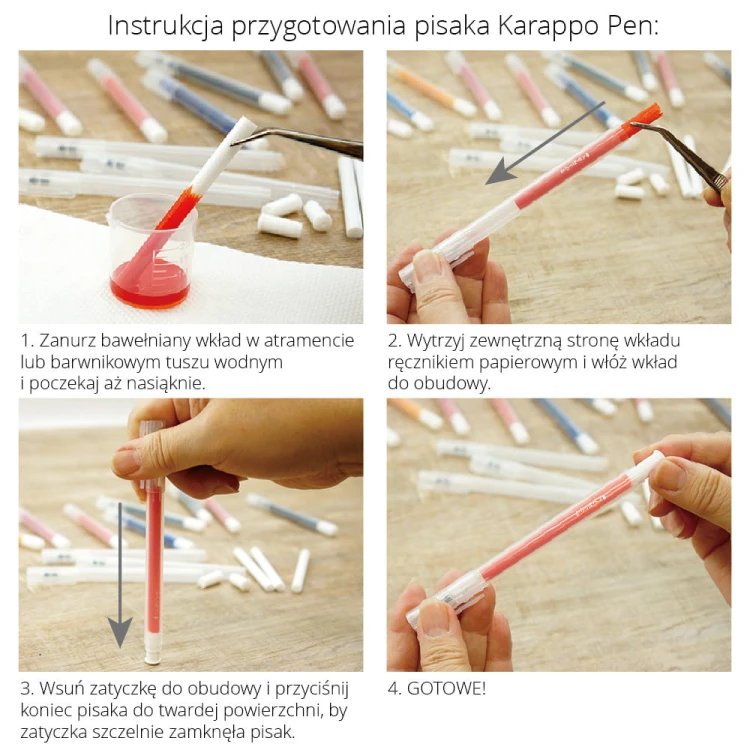 Instrukcja przygotowania pisaka Karappo Pen:

1. Zanurz bawełniany wkład w atramencie lub barwnikowym tuszu wodnym i poczekaj aż nasiąknie.

2. Wytrzyj zewnętrzną stronę wkładu ręcznikiem papierowym i włóż wkład do obudowy.

3. Wsuń zatyczkę do obudowy i przyciśnij koniec pisaka do twardej powierzchni, by zatyczka szczelnie zamknęła pisak.

4. GOTOWE!