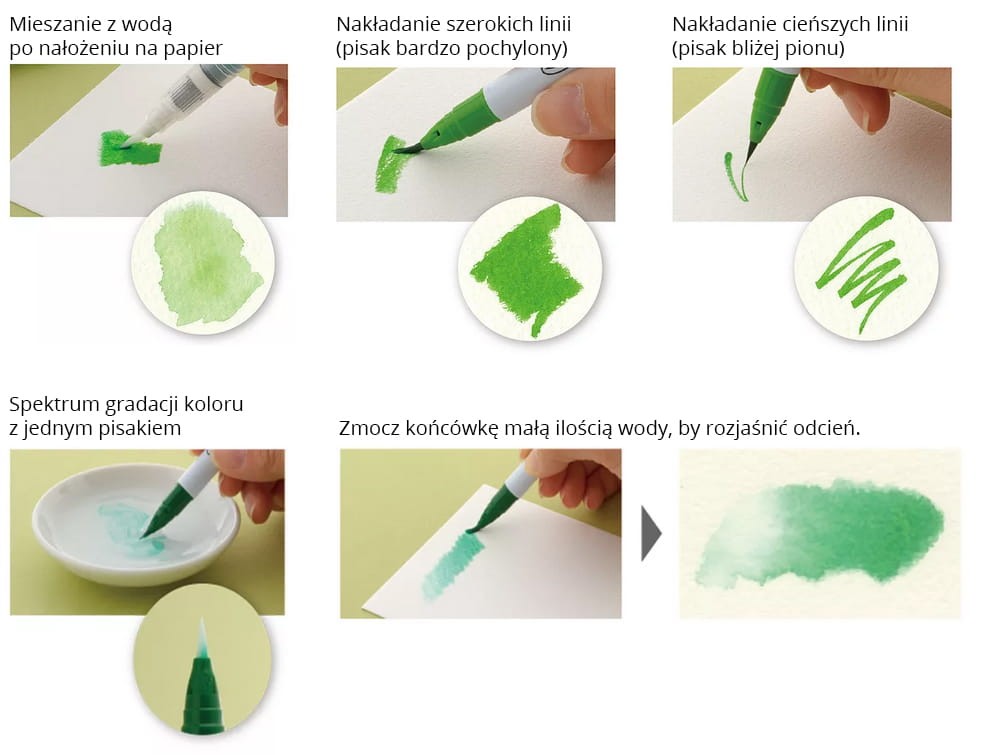 Mieszanie z wodą po nałożeniu na papier

Nakładanie szerokich linii (pisak bardzo pochylony)

Nakładanie cieńszych linii (pisak bliżej pionu)

Spektrum gradacji koloru z jednym pisakiem

Zmocz końcówkę małą ilością wody, by rozjaśnić odcień.