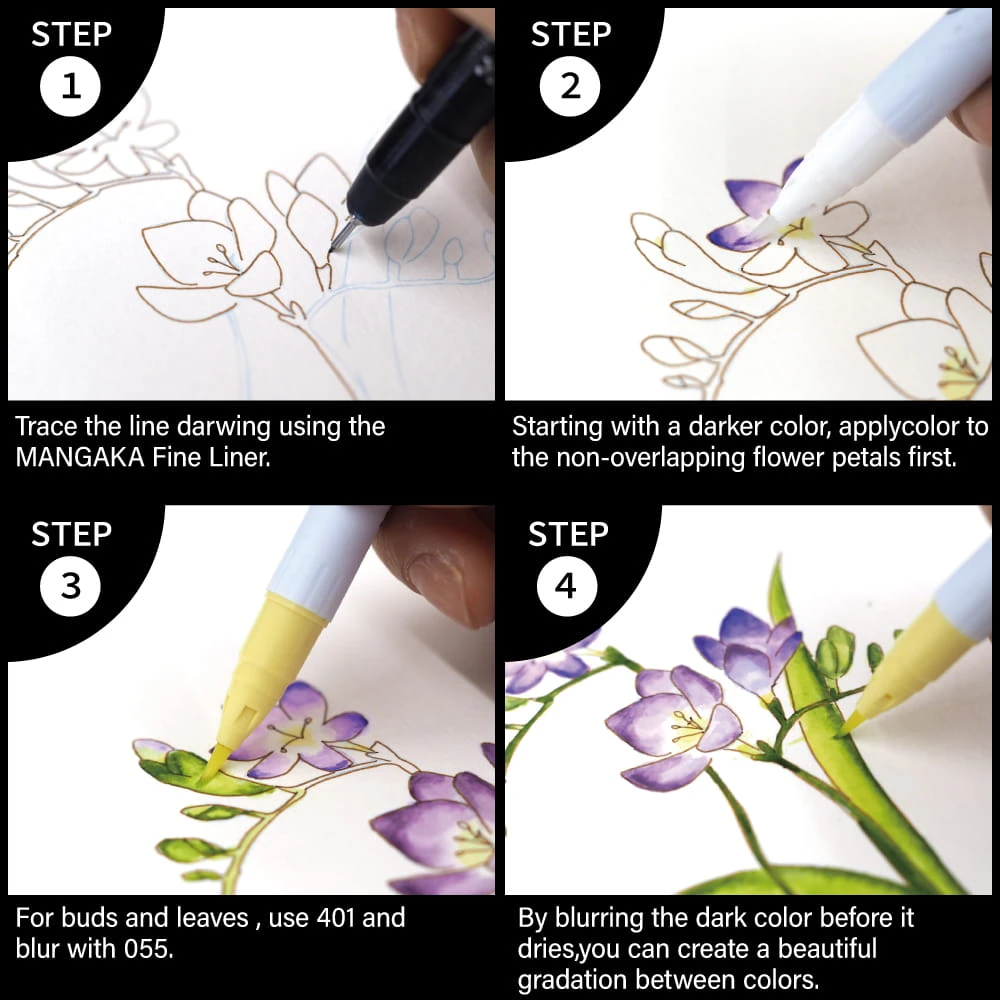 STEP
1

Trace the line darwing using the MANGAKA Fine Liner.

STEP
2

Starting with a darker color, applycolor to the non-overlapping flower petals first.

STEP
3

For buds and leaves , use 401 and blur with 055.

STEP
4

By blurring the dark color before it dries,you can create a beautiful gradation between colors.