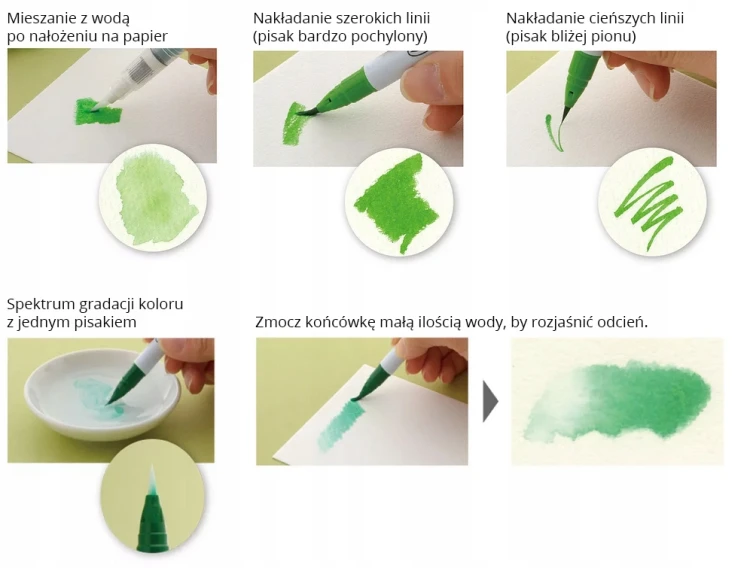 Mieszanie z wodą
po nałożeniu na papier

Nakładanie szerokich linii
(pisak bardzo pochylony)

Nakładanie cieńszych linii
(pisak bliżej pionu)

Spektrum gradacji koloru
z jednym pisakiem

Zmocz końcówkę małą ilością wody, by rozjaśnić odcień.